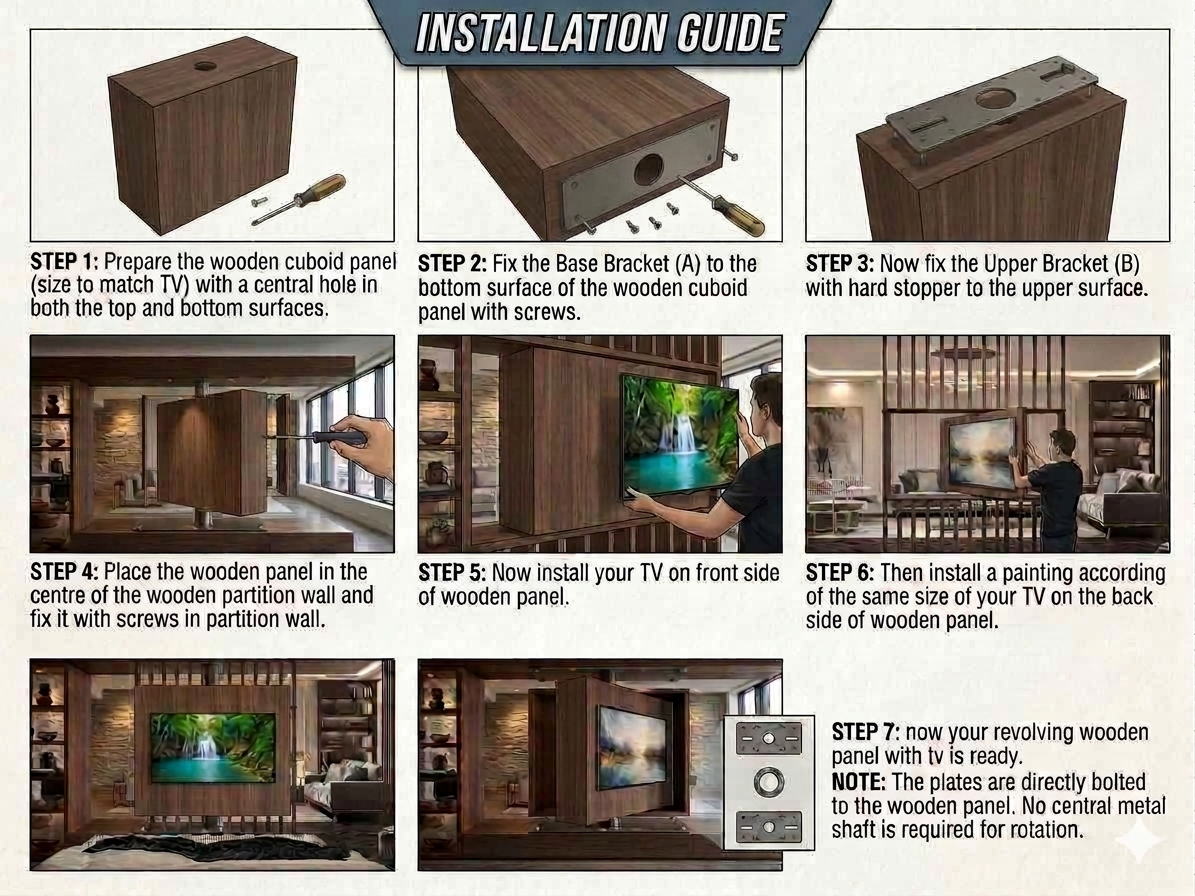 INSTALLATION GUIDE

STEP 1: Prepare the wooden cuboid panel (size to match TV) with a central hole in both the top and bottom surfaces.

STEP 2: Fix the Base Bracket (A) to the bottom surface of the wooden cuboid panel with screws.

STEP 3: Now fix the Upper Bracket (B) with hard stopper to the upper surface.

STEP 4: Place the wooden panel in the centre of the wooden partition wall and fix it with screws in partition wall.

STEP 5: Now install your TV on front side of wooden panel.

STEP 6: Then install a painting according of the same size of your TV on the back side of wooden panel.

STEP 7: now your revolving wooden panel with tv is ready.
NOTE: The plates are directly bolted to the wooden panel. No central metal shaft is required for rotation.